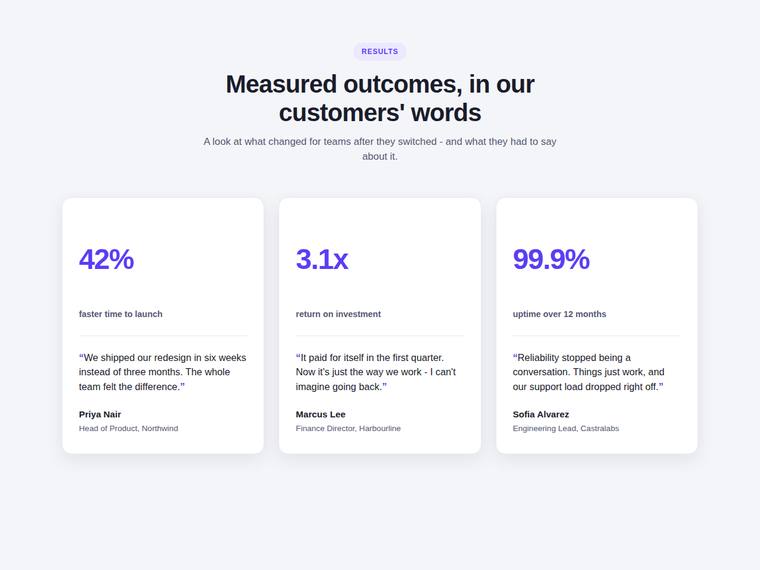 RESULTS

Measured outcomes, in our customers' words

A look at what changed for teams after they switched - and what they had to say about it.

42%

faster time to launch

"We shipped our redesign in six weeks instead of three months. The whole team felt the difference."

Priya Nair
Head of Product, Northwind

3.1x

return on investment

"It paid for itself in the first quarter. Now it's just the way we work - I can't imagine going back."

Marcus Lee
Finance Director, Harbourline

99.9%

uptime over 12 months

"Reliability stopped being a conversation. Things just work, and our support load dropped right off."

Sofia Alvarez
Engineering Lead, Castralabs